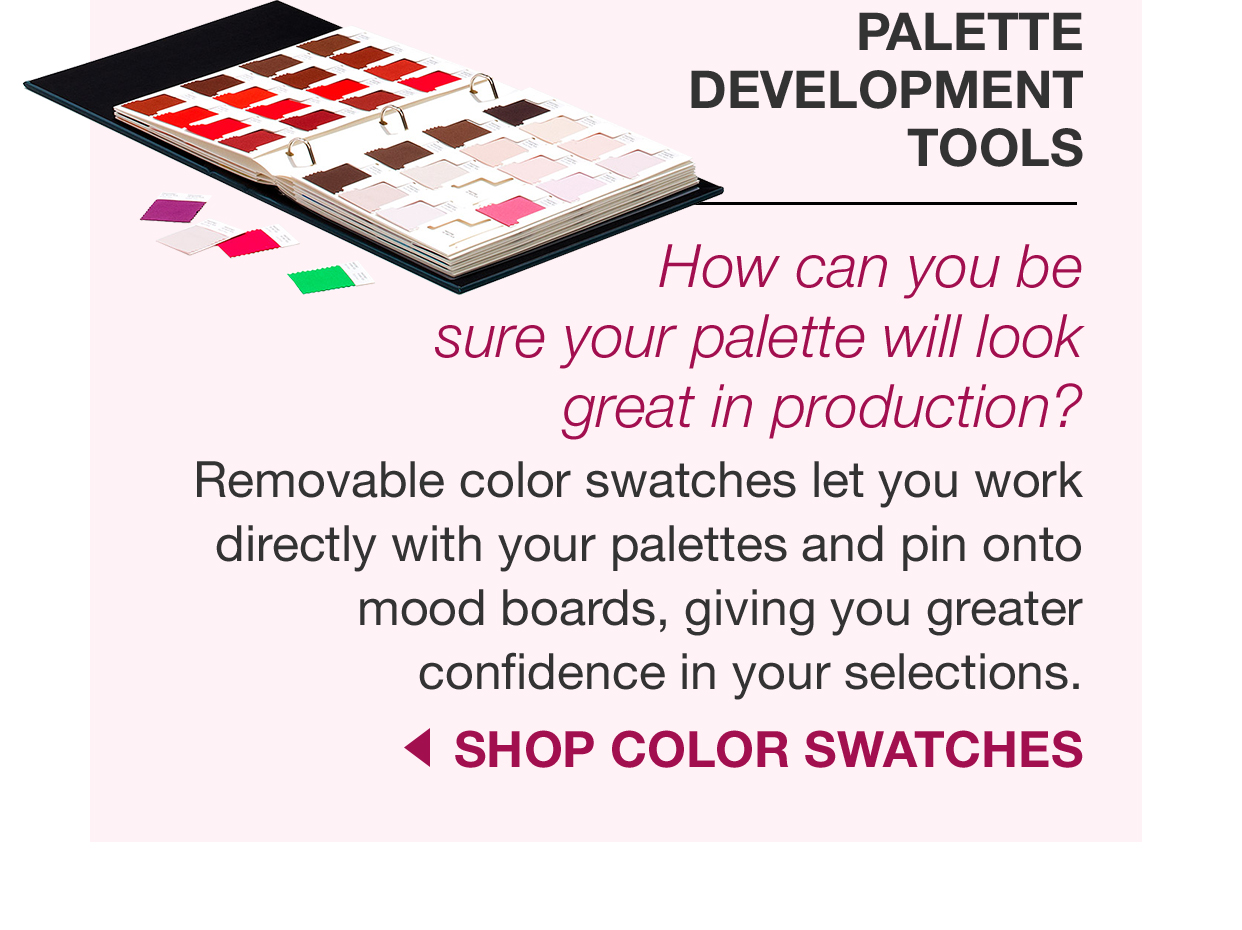 PALETTE DEVELOPMENT TOOLS

How can you be sure your palette will look great in production?

Removable color swatches let you work directly with your palettes and pin onto mood boards, giving you greater confidence in your selections.

SHOP COLOR SWATCHES